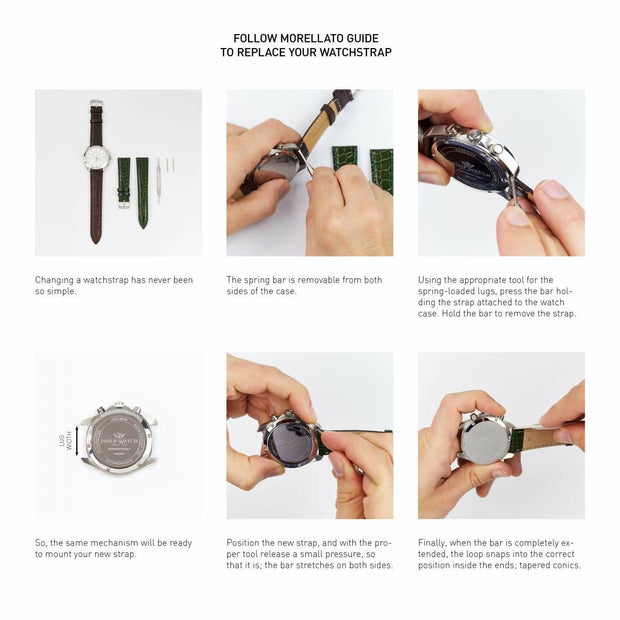 FOLLOW MORELLATO GUIDE
TO REPLACE YOUR WATCHSTRAP

Changing a watchstrap has never been so simple.

The spring bar is removable from both sides of the case.

Using the appropriate tool for the spring-loaded lugs, press the bar holding the strap attached to the watch case. Hold the bar to remove the strap.

LUG WIDTH

PHILIP WATCH

So, the same mechanism will be ready to mount your new strap.

Position the new strap, and with the proper tool release a small pressure, so that it is; the bar stretches on both sides.

Finally, when the bar is completely extended, the loop snaps into the correct position inside the ends; tapered conics.